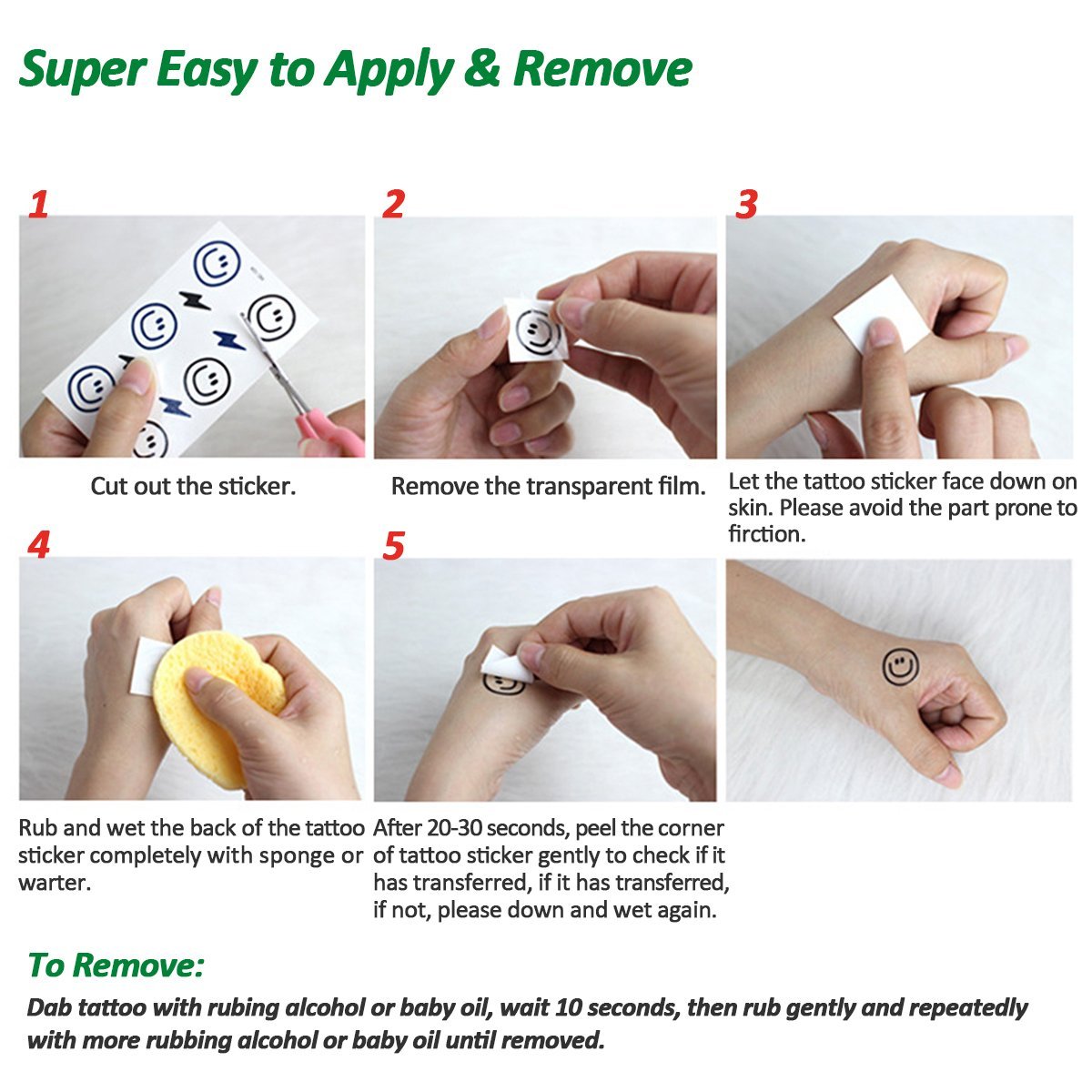 Super Easy to Apply & Remove

1

Cut out the sticker.

2

Remove the transparent film.

3

Let the tattoo sticker face down on skin. Please avoid the part prone to firction.

4

Rub and wet the back of the tattoo sticker completely with sponge or warter.

5

After 20-30 seconds, peel the corner of tattoo sticker gently to check if it has transferred, if it has transferred, if not, please down and wet again.

To Remove:

Dab tattoo with rubing alcohol or baby oil, wait 10 seconds, then rub gently and repeatedly with more rubbing alcohol or baby oil until removed.