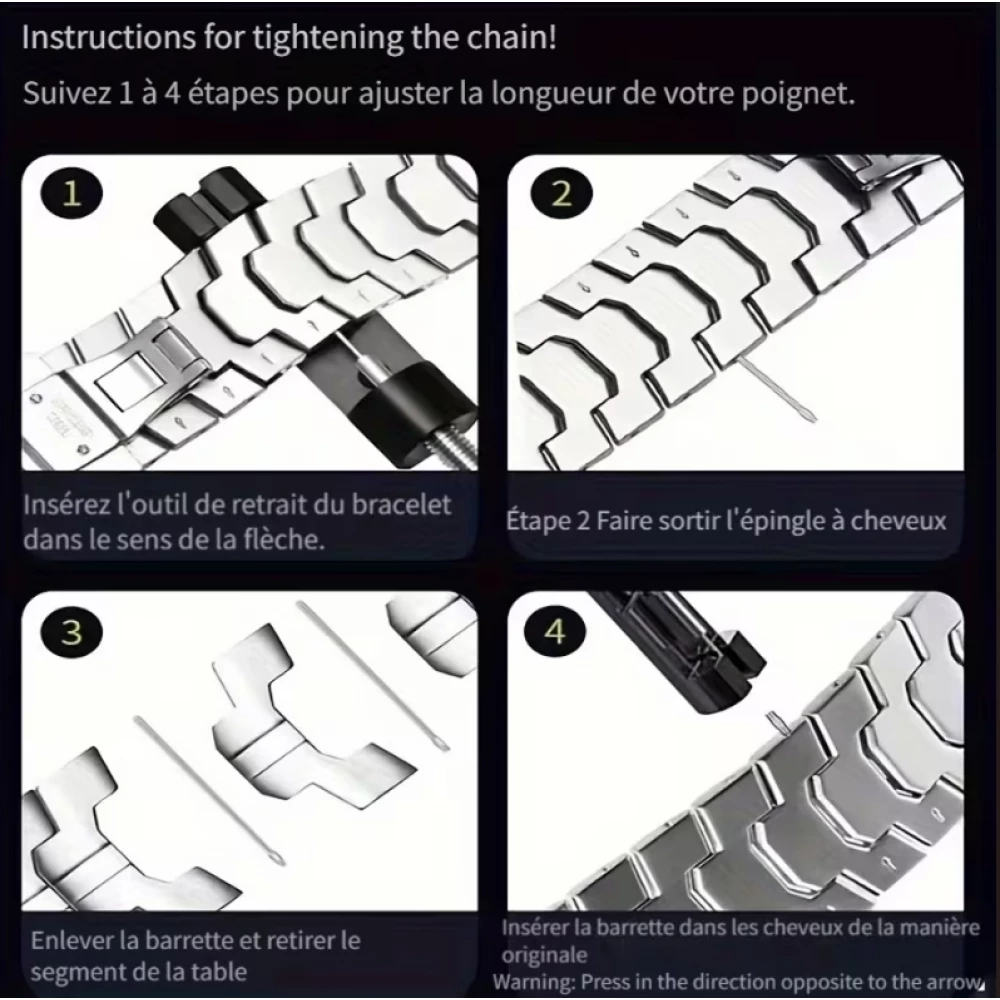 Instructions for tightening the chain!

Suivez 1 à 4 étapes pour ajuster la longueur de votre poignet.

1

Insérez l'outil de retrait du bracelet dans le sens de la flèche.

2

Étape 2 Faire sortir l'épingle à cheveux

3

Enlever la barrette et retirer le segment de la table

4

Insérer la barrette dans les cheveux de la manière originale

Warning: Press in the direction opposite to the arrow