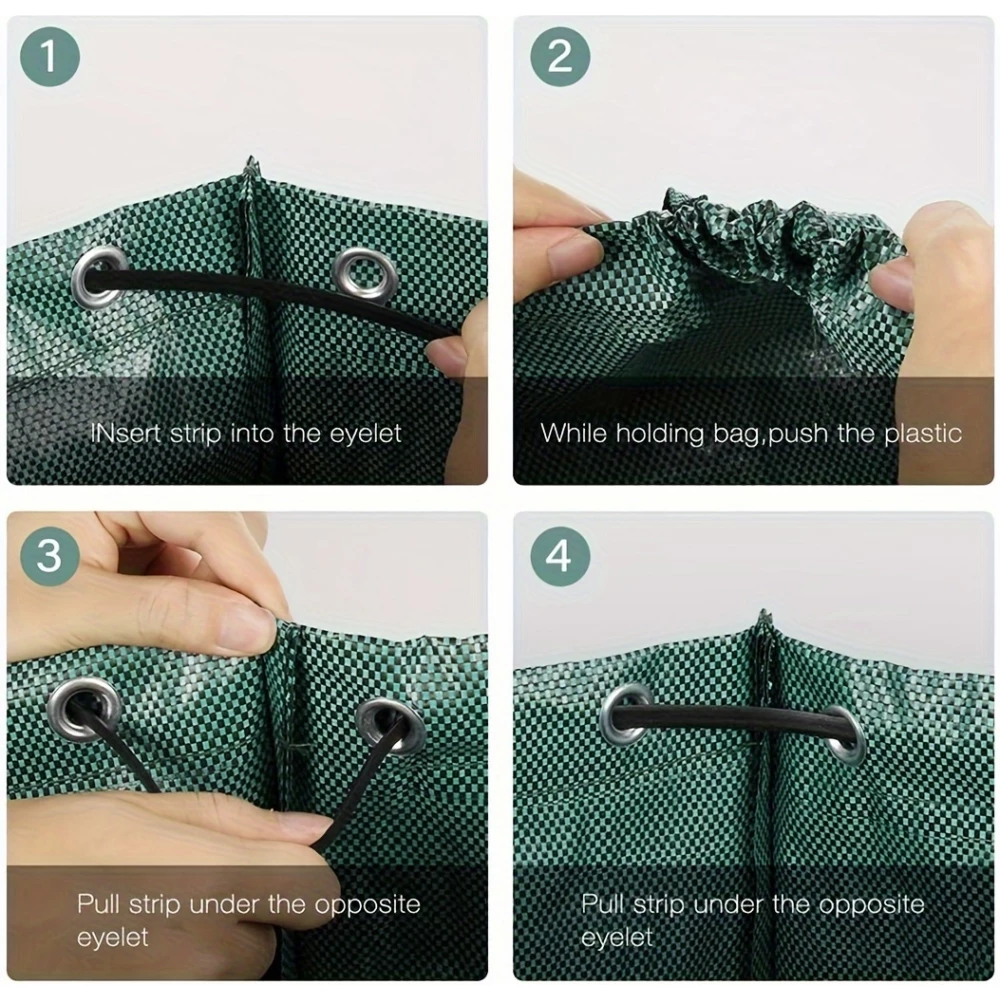 1

INsert strip into the eyelet

2

While holding bag,push the plastic

3

Pull strip under the opposite eyelet

4

Pull strip under the opposite eyelet