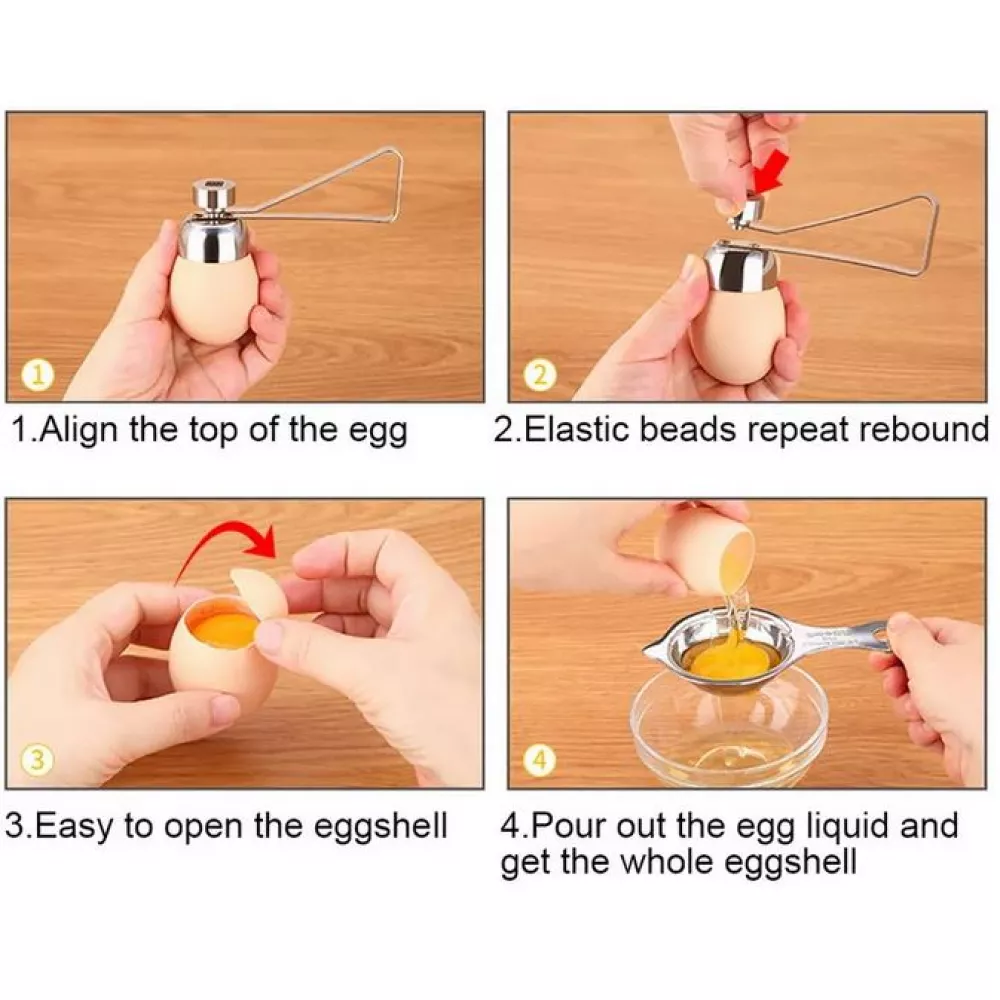 1

1.Align the top of the egg

2

2.Elastic beads repeat rebound

3

3.Easy to open the eggshell

4

4.Pour out the egg liquid and get the whole eggshell