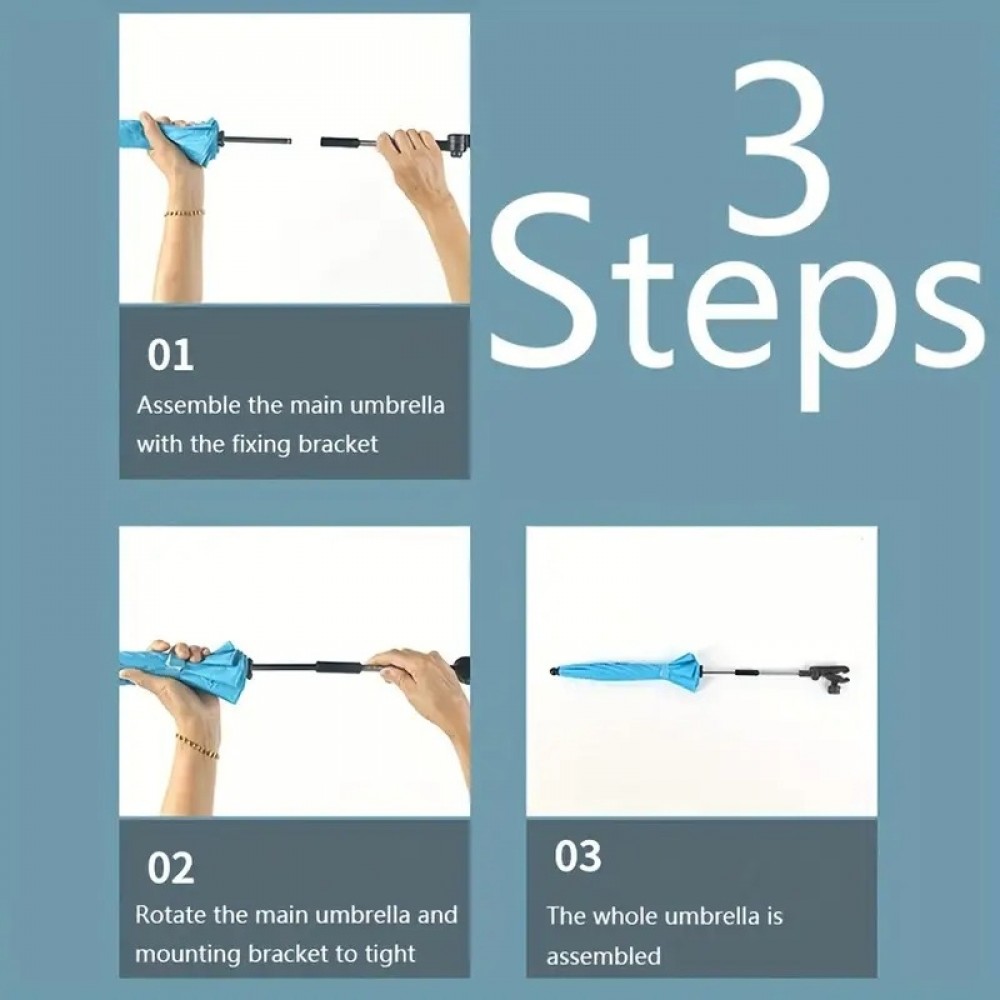 3 Steps

01
Assemble the main umbrella with the fixing bracket

02
Rotate the main umbrella and mounting bracket to tight

03
The whole umbrella is assembled